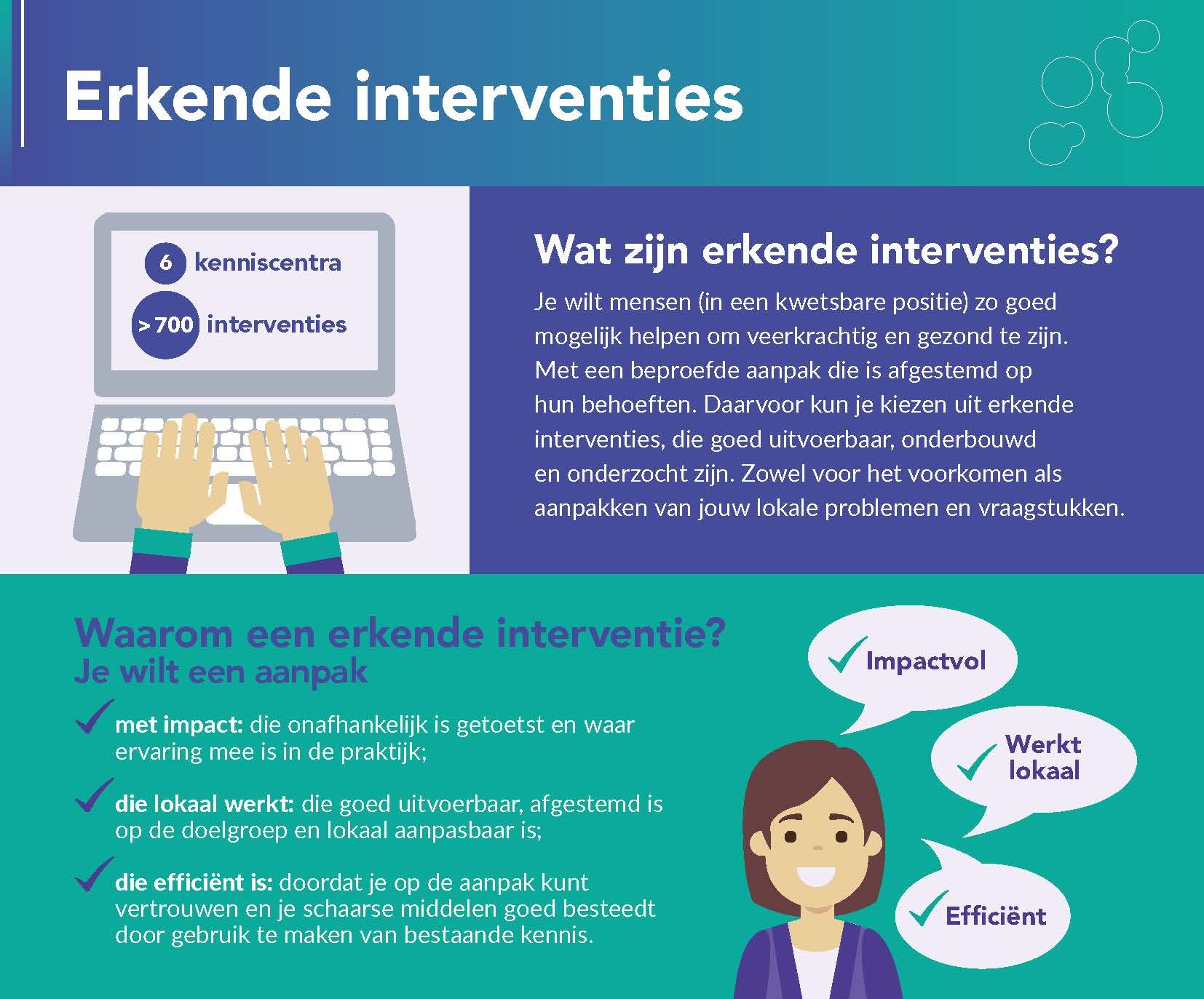 Erkende interventies

6 kenniscentra

> 700 interventies

Wat zijn erkende interventies?

Je wilt mensen (in een kwetsbare positie) zo goed mogelijk helpen om veerkrachtig en gezond te zijn. Met een beproefde aanpak die is afgestemd op hun behoeften. Daarvoor kun je kiezen uit erkende interventies, die goed uitvoerbaar, onderbouwd en onderzocht zijn. Zowel voor het voorkomen als aanpakken van jouw lokale problemen en vraagstukken.

Waarom een erkende interventie?
Je wilt een aanpak

met impact: die onafhankelijk is getoetst en waar ervaring mee is in de praktijk;

die lokaal werkt: die goed uitvoerbaar, afgestemd is op de doelgroep en lokaal aanpasbaar is;

die efficiënt is: doordat je op de aanpak kunt vertrouwen en je schaarse middelen goed besteedt door gebruik te maken van bestaande kennis.

Impactvol

Werkt lokaal

Efficiënt